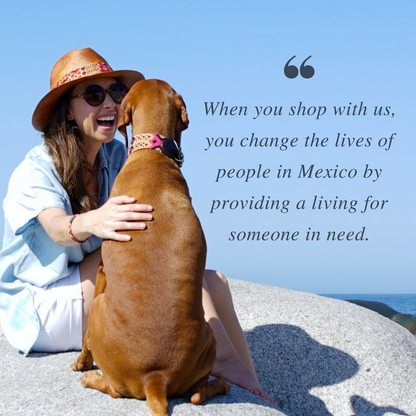 “

When you shop with us, you change the lives of people in Mexico by providing a living for someone in need.